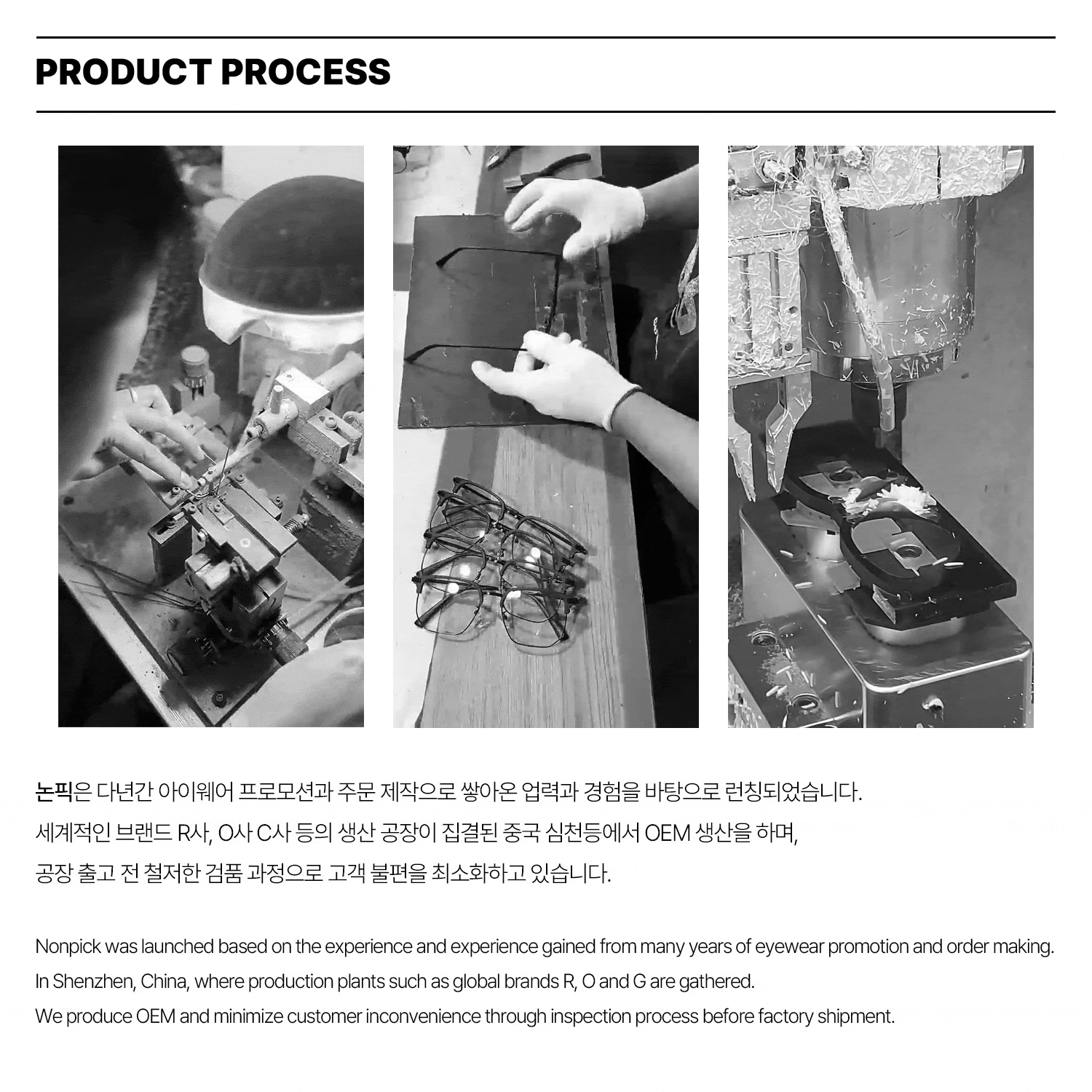 PRODUCT PROCESS

논픽은 다년간 아이웨어 프로모션과 주문 제작으로 쌓아온 업력과 경험을 바탕으로 런칭되었습니다.
세계적인 브랜드 R사, O사 C사 등의 생산 공장이 집결된 중국 심천등에서 OEM 생산을 하며,
공장 출고 전 철저한 검품 과정으로 고객 불편을 최소화하고 있습니다.

Nonpick was launched based on the experience and experience gained from many years of eyewear promotion and order making.
In Shenzhen, China, where production plants such as global brands R, O and G are gathered.
We produce OEM and minimize customer inconvenience through inspection process before factory shipment.